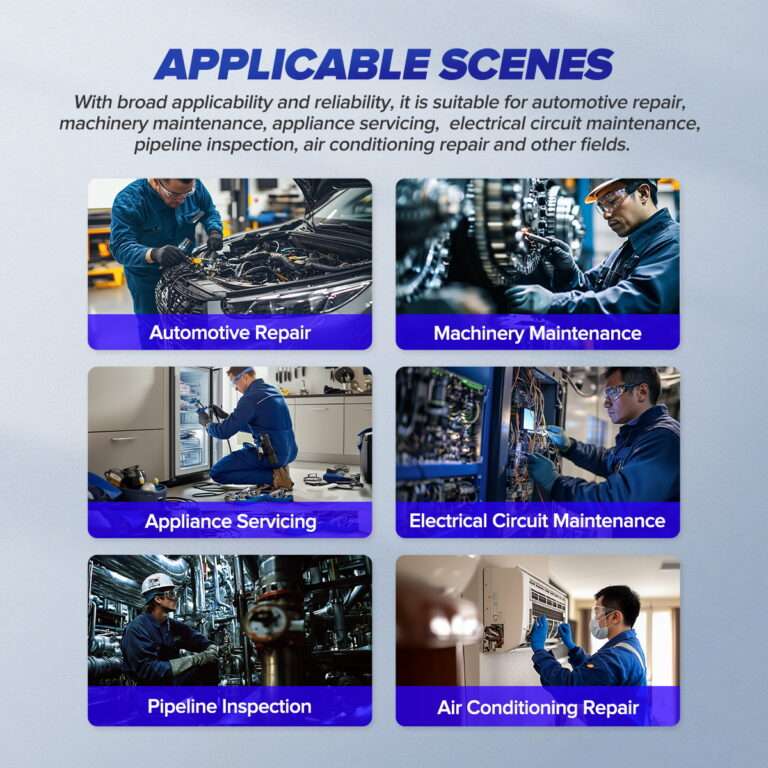 APPLICABLE SCENES

With broad applicability and reliability, it is suitable for automotive repair, machinery maintenance, appliance servicing, electrical circuit maintenance, pipeline inspection, air conditioning repair and other fields.

Automotive Repair

Machinery Maintenance

Appliance Servicing

Electrical Circuit Maintenance

Pipeline Inspection

Air Conditioning Repair