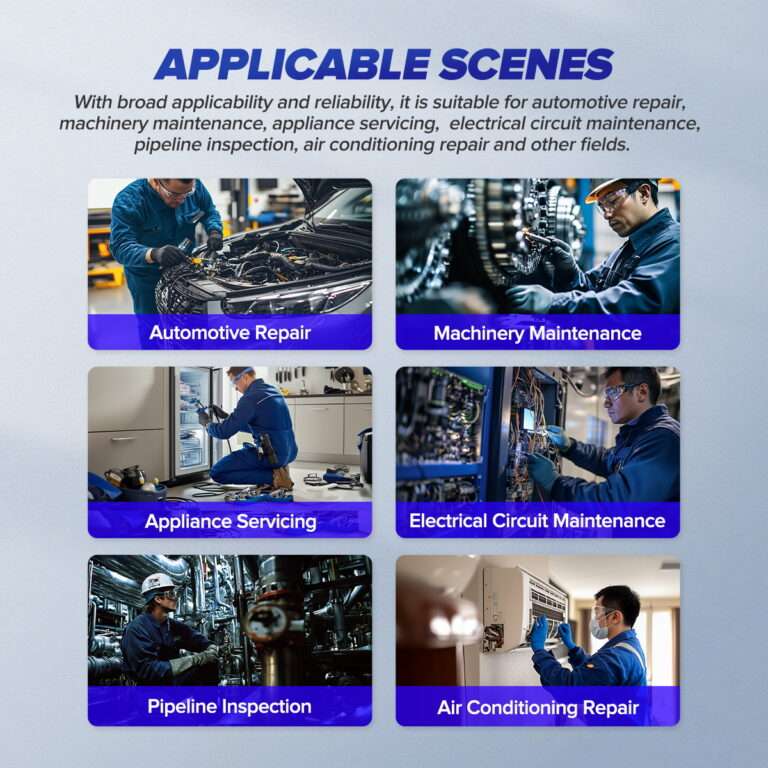 APPLICABLE SCENES

With broad applicability and reliability, it is suitable for automotive repair, machinery maintenance, appliance servicing, electrical circuit maintenance, pipeline inspection, air conditioning repair and other fields.

Automotive Repair

Machinery Maintenance

Appliance Servicing

Electrical Circuit Maintenance

Pipeline Inspection

Air Conditioning Repair