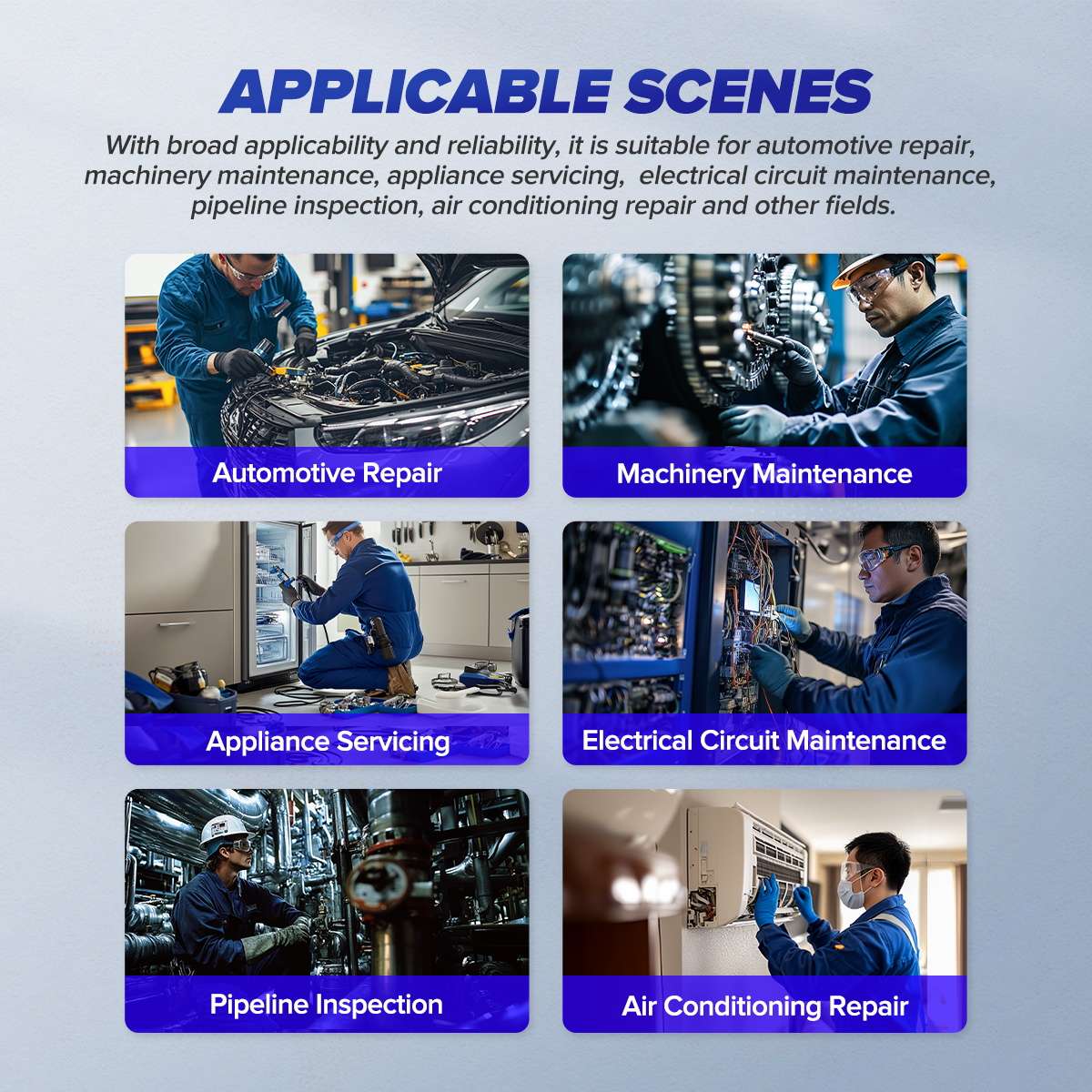 APPLICABLE SCENES

With broad applicability and reliability, it is suitable for automotive repair, machinery maintenance, appliance servicing, electrical circuit maintenance, pipeline inspection, air conditioning repair and other fields.

Automotive Repair

Machinery Maintenance

Appliance Servicing

Electrical Circuit Maintenance

Pipeline Inspection

Air Conditioning Repair