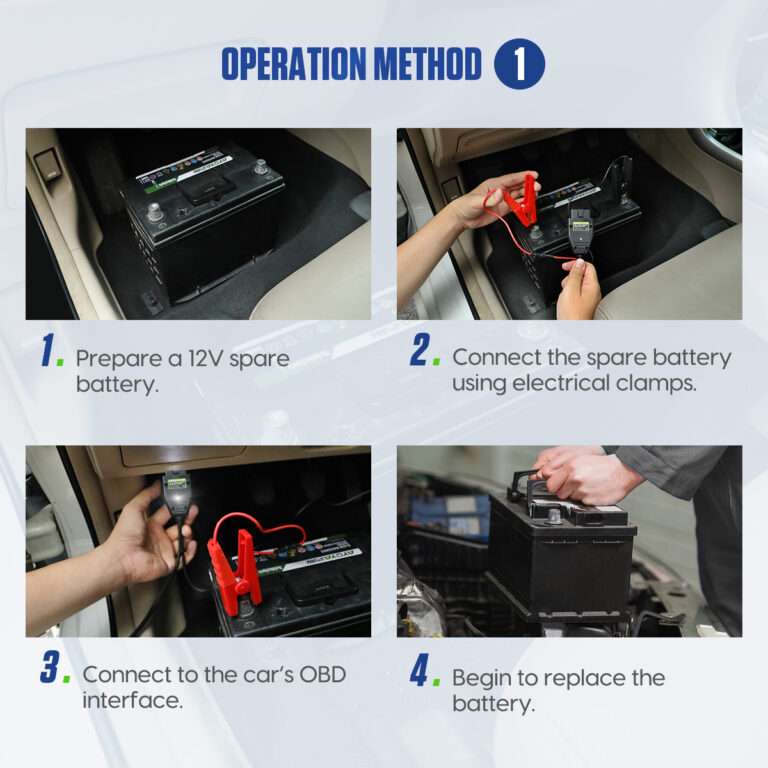 OPERATION METHOD 1

1. Prepare a 12V spare battery.

2. Connect the spare battery using electrical clamps.

3. Connect to the car's OBD interface.

4. Begin to replace the battery.