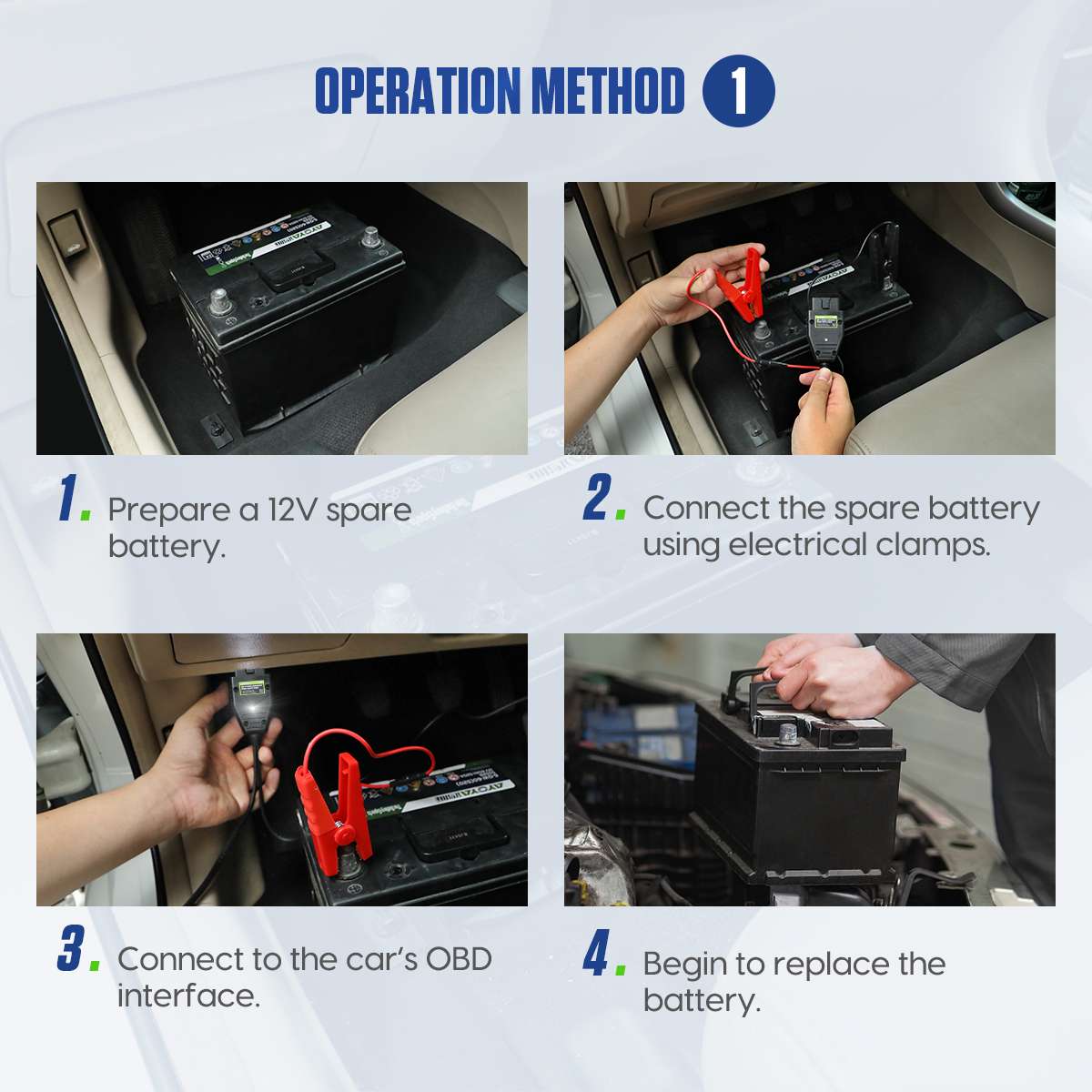 OPERATION METHOD 1

1. Prepare a 12V spare battery.

2. Connect the spare battery using electrical clamps.

3. Connect to the car's OBD interface.

4. Begin to replace the battery.