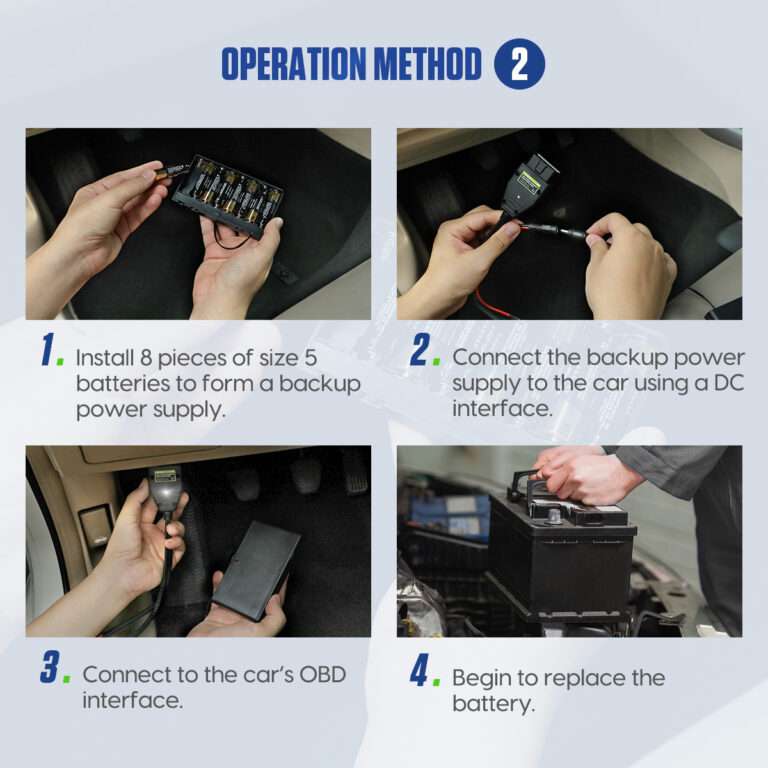 OPERATION METHOD 2

1. Install 8 pieces of size 5 batteries to form a backup power supply.

2. Connect the backup power supply to the car using a DC interface.

3. Connect to the car's OBD interface.

4. Begin to replace the battery.