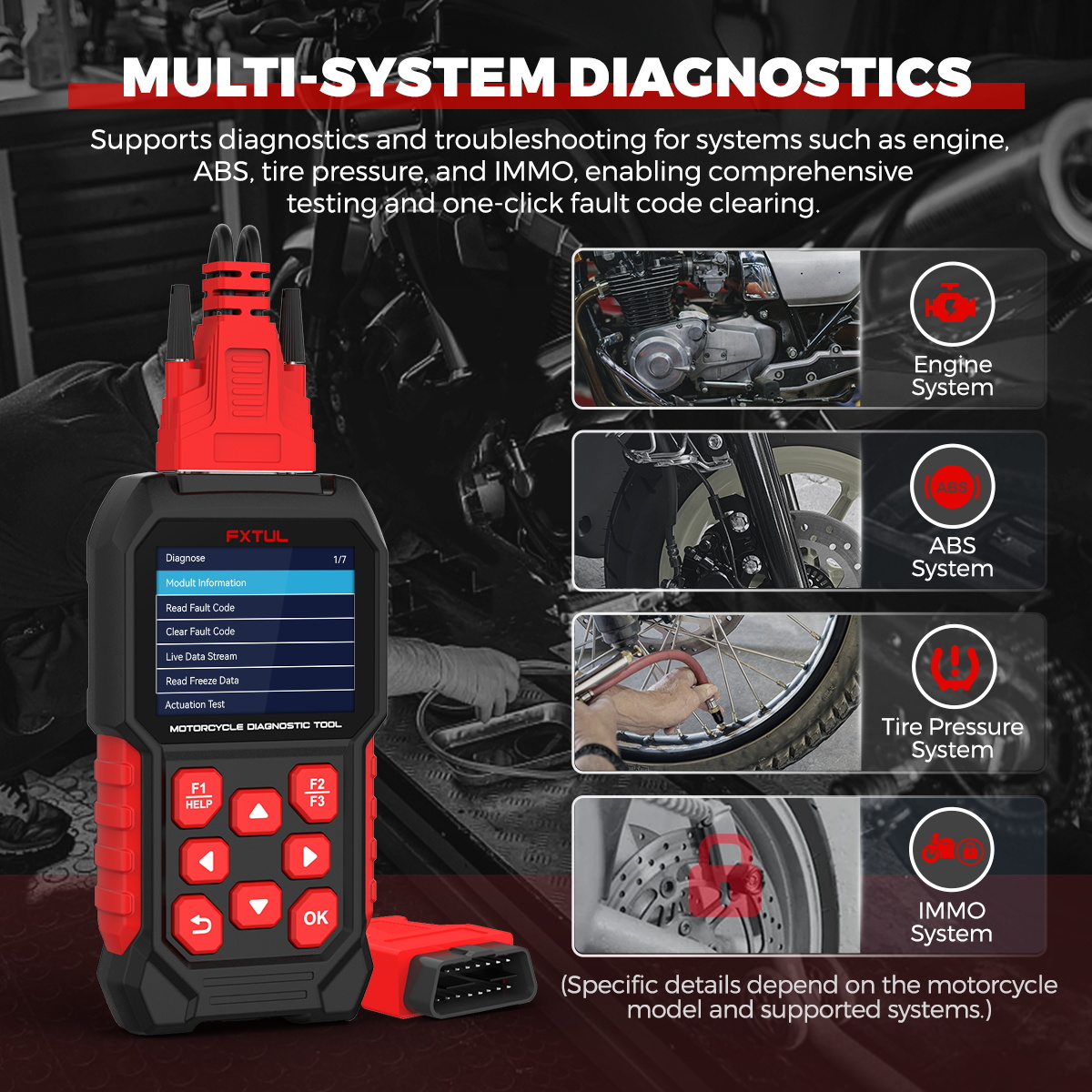 MULTI-SYSTEM DIAGNOSTICS

Supports diagnostics and troubleshooting for systems such as engine, ABS, tire pressure, and IMMO, enabling comprehensive testing and one-click fault code clearing.

FXTUL

Diagnose 1/7

Modult Information

Read Fault Code

Clear Fault Code

Live Data Stream

Read Freeze Data

Actuation Test

MOTORCYCLE DIAGNOSTIC TOOL

F1 HELP

F2 F3

OK

Engine System

ABS

ABS System

Tire Pressure System

IMMO System

(Specific details depend on the motorcycle model and supported systems.)