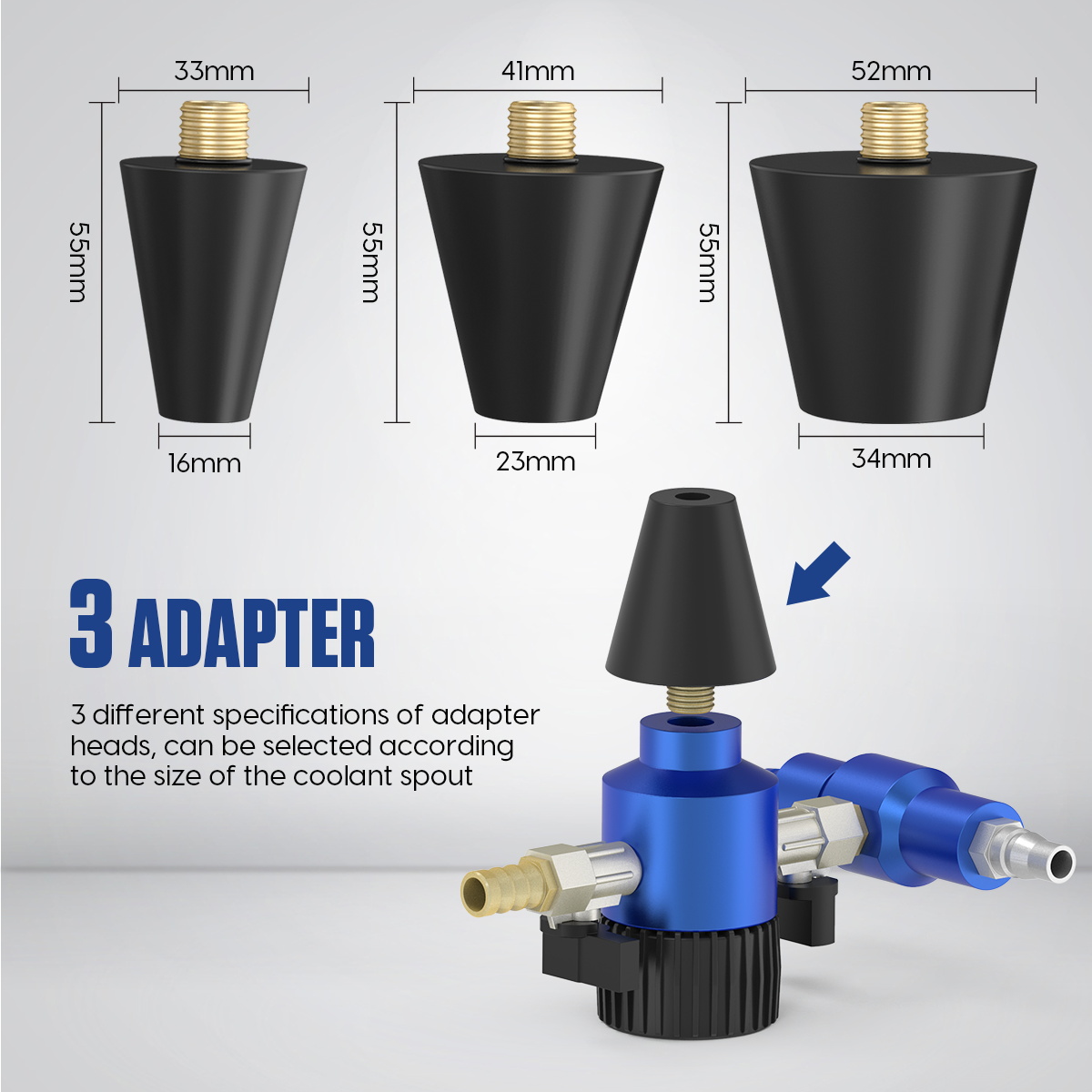 33mm
55mm
16mm
41mm
55mm
23mm
52mm
55mm
34mm

3 ADAPTER

3 different specifications of adapter heads, can be selected according to the size of the coolant spout