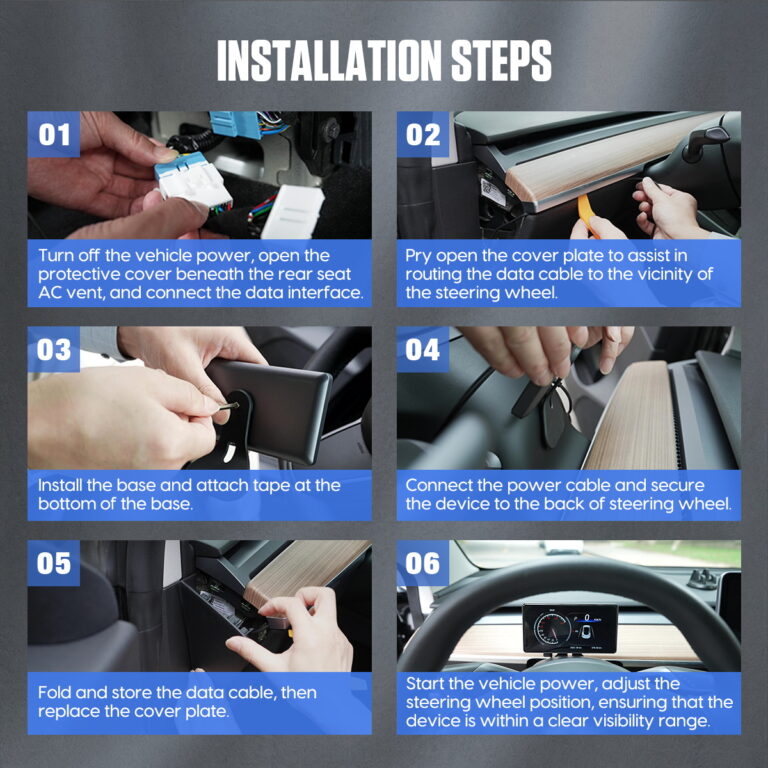 INSTALLATION STEPS

01

Turn off the vehicle power, open the protective cover beneath the rear seat AC vent, and connect the data interface.

02

Pry open the cover plate to assist in routing the data cable to the vicinity of the steering wheel.

03

Install the base and attach tape at the bottom of the base.

04

Connect the power cable and secure the device to the back of steering wheel.

05

Fold and store the data cable, then replace the cover plate.

06

Start the vehicle power, adjust the steering wheel position, ensuring that the device is within a clear visibility range.