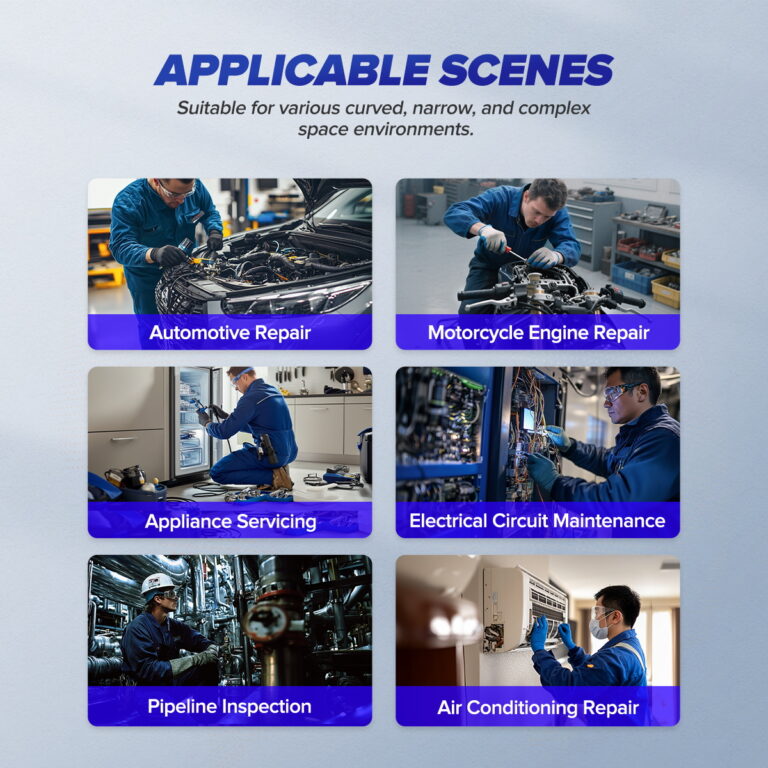 APPLICABLE SCENES

Suitable for various curved, narrow, and complex space environments.

Automotive Repair

Motorcycle Engine Repair

Appliance Servicing

Electrical Circuit Maintenance

Pipeline Inspection

Air Conditioning Repair