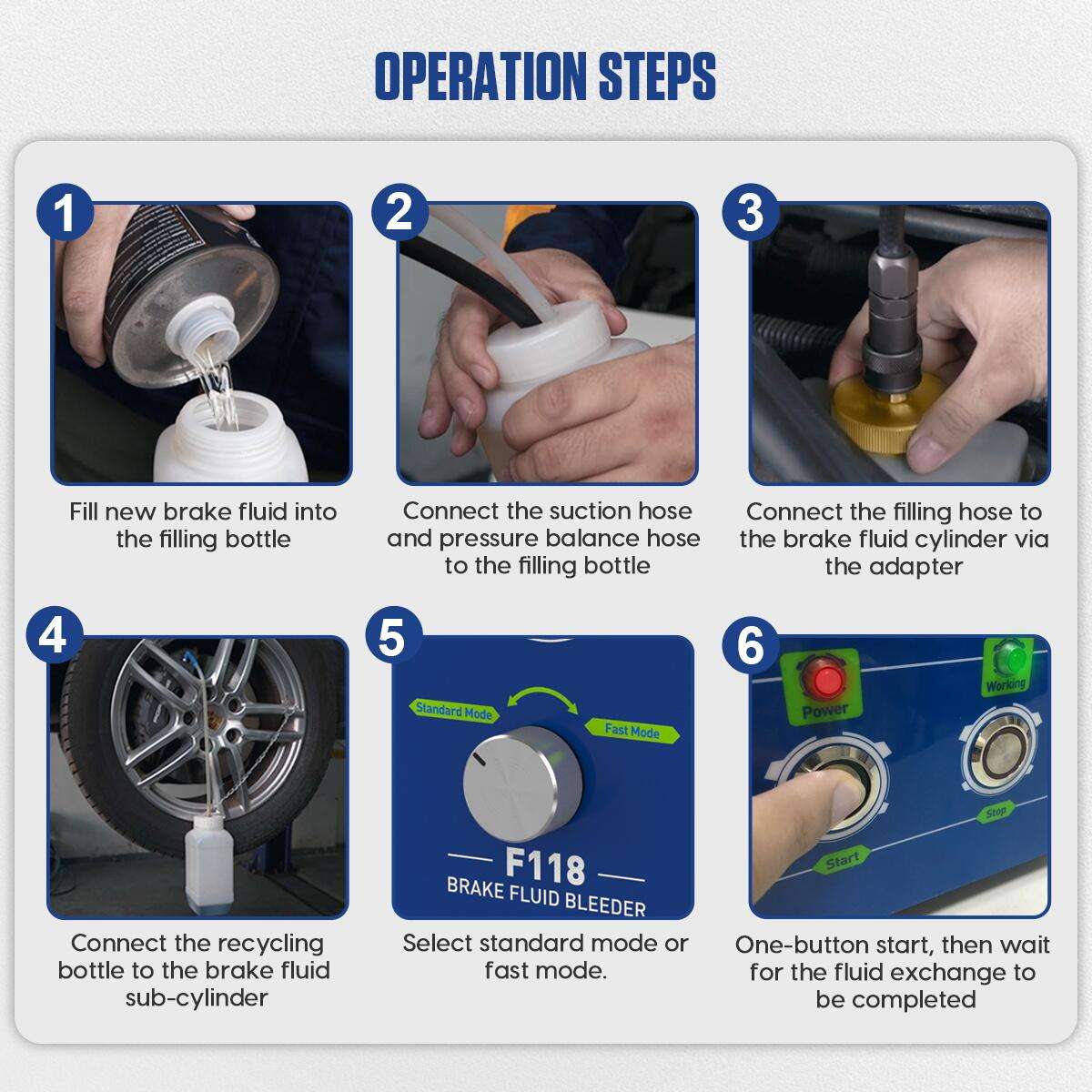 OPERATION STEPS

1

Fill new brake fluid into the filling bottle

2

Connect the suction hose and pressure balance hose to the filling bottle

3

Connect the filling hose to the brake fluid cylinder via the adapter

4

Connect the recycling bottle to the brake fluid sub-cylinder

5

Standard Mode

Fast Mode

F118

BRAKE FLUID BLEEDER

Select standard mode or fast mode.

6

Power

Working

Start

Stop

One-button start, then wait for the fluid exchange to be completed